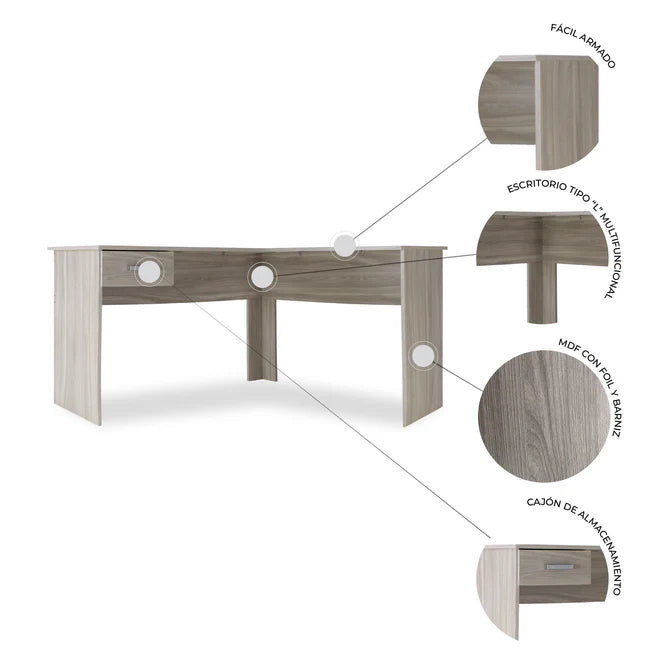 FÁCIL ARMADO

ESCRITORIO TIPO "L" MULTIFUNCIONAL

MDF CON FOIL Y BARNIZ

CAJÓN DE ALMACENAMIENTO